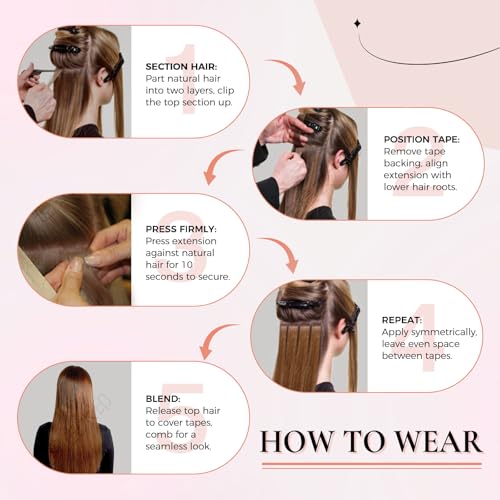 1
SECTION HAIR:
Part natural hair into two layers, clip the top section up.

2
POSITION TAPE:
Remove tape backing, align extension with lower hair roots.

3
PRESS FIRMLY:
Press extension against natural hair for 10 seconds to secure.

4
REPEAT:
Apply symmetrically, leave even space between tapes.

5
BLEND:
Release top hair to cover tapes, comb for a seamless look.

HOW TO WEAR