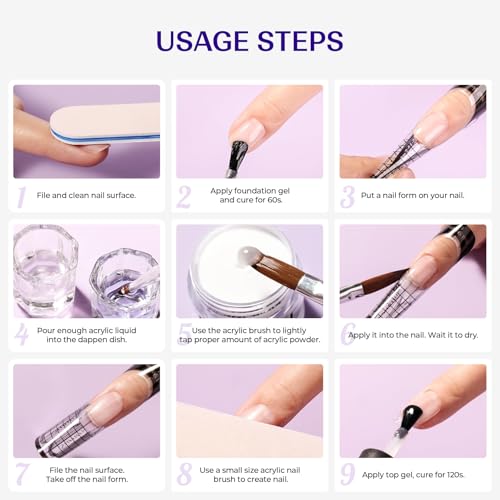 USAGE STEPS

1 File and clean nail surface.

2 Apply foundation gel and cure for 60s.

3 Put a nail form on your nail.

4 Pour enough acrylic liquid into the dappen dish.

5 Use the acrylic brush to lightly tap proper amount of acrylic powder.

6 Apply it into the nail. Wait it to dry.

7 File the nail surface. Take off the nail form.

8 Use a small size acrylic nail brush to create nail.

9 Apply top gel, cure for 120s.