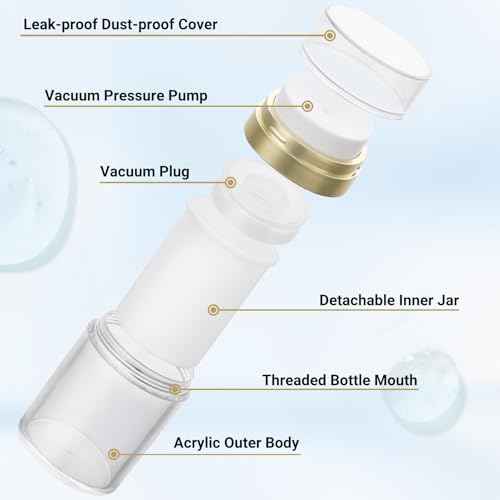 Leak-proof Dust-proof Cover

Vacuum Pressure Pump

Vacuum Plug

Detachable Inner Jar

Threaded Bottle Mouth

Acrylic Outer Body