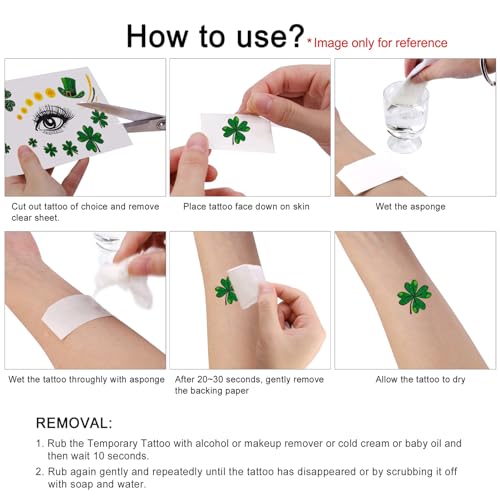 How to use? *Image only for reference

Cut out tattoo of choice and remove clear sheet.

Place tattoo face down on skin

Wet the asponge

Wet the tattoo throughly with asponge

After 20~30 seconds, gently remove the backing paper

Allow the tattoo to dry

REMOVAL:

1. Rub the Temporary Tattoo with alcohol or makeup remover or cold cream or baby oil and then wait 10 seconds.

2. Rub again gently and repeatedly until the tattoo has disappeared or by scrubbing it off with soap and water.