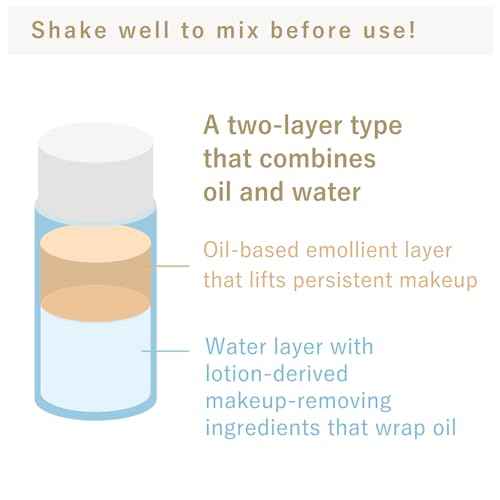 Shake well to mix before use!

A two-layer type that combines oil and water

Oil-based emollient layer that lifts persistent makeup

Water layer with lotion-derived makeup-removing ingredients that wrap oil