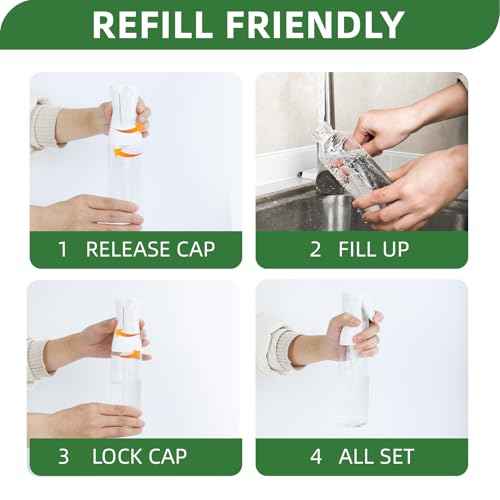 REFILL FRIENDLY

1 RELEASE CAP

2 FILL UP

3 LOCK CAP

4 ALL SET