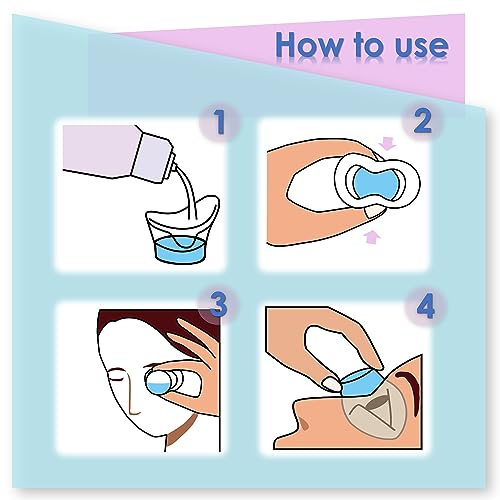 How to use

1

2

3

4