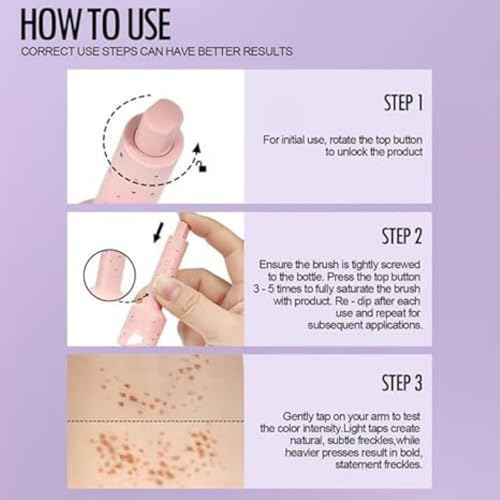 HOW TO USE
CORRECT USE STEPS CAN HAVE BETTER RESULTS

STEP 1
For initial use, rotate the top button to unlock the product

STEP 2
Ensure the brush is tightly screwed to the bottle. Press the top button 3 - 5 times to fully saturate the brush with product. Re - dip after each use and repeat for subsequent applications.

STEP 3
Gently tap on your arm to test the color intensity.Light taps create natural, subtle freckles,while heavier presses result in bold, statement freckles.