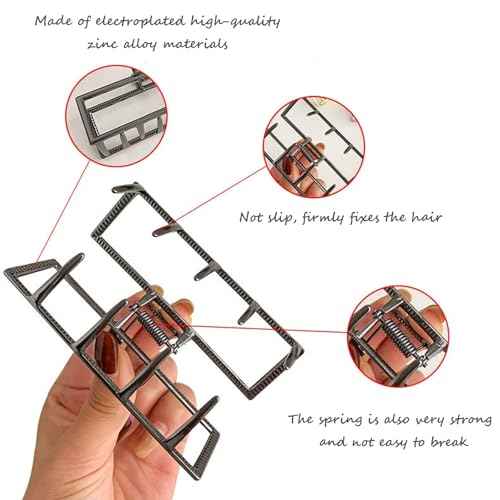 Made of electroplated high-quality zinc alloy materials

Not slip, firmly fixes the hair

The spring is also very strong and not easy to break