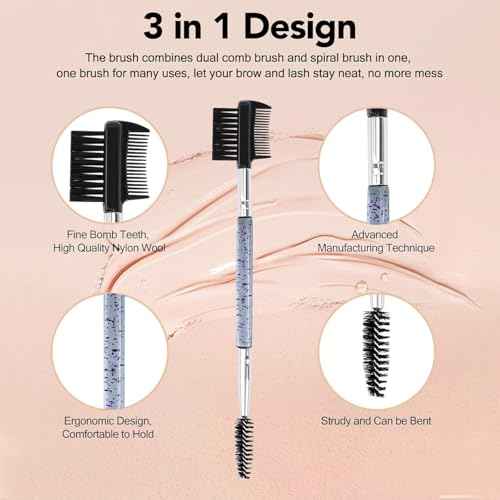 3 in 1 Design

The brush combines dual comb brush and spiral brush in one, one brush for many uses, let your brow and lash stay neat, no more mess.

Fine Bomb Teeth, High Quality Nylon Wool

Advanced Manufacturing Technique

Ergonomic Design, Comfortable to Hold

Strudy and Can be Bent