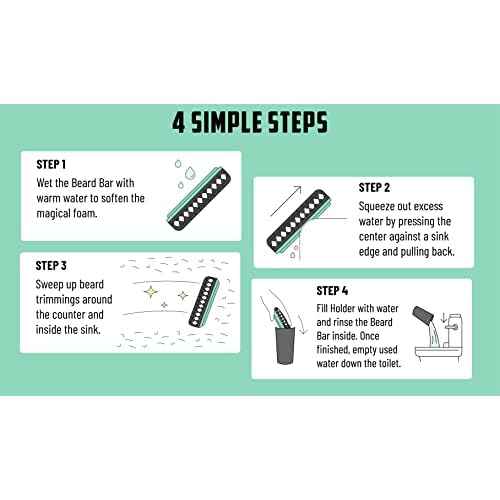 4 SIMPLE STEPS

STEP 1
Wet the Beard Bar with warm water to soften the magical foam.

STEP 2
Squeeze out excess water by pressing the center against a sink edge and pulling back.

STEP 3
Sweep up beard trimmings around the counter and inside the sink.

STEP 4
Fill Holder with water and rinse the Beard Bar inside. Once finished, empty used water down the toilet.