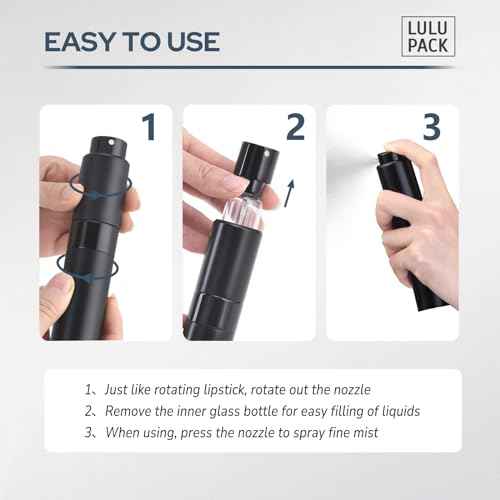 EASY TO USE

LULU PACK

1

2

3

1、Just like rotating lipstick, rotate out the nozzle
2、Remove the inner glass bottle for easy filling of liquids
3、When using, press the nozzle to spray fine mist