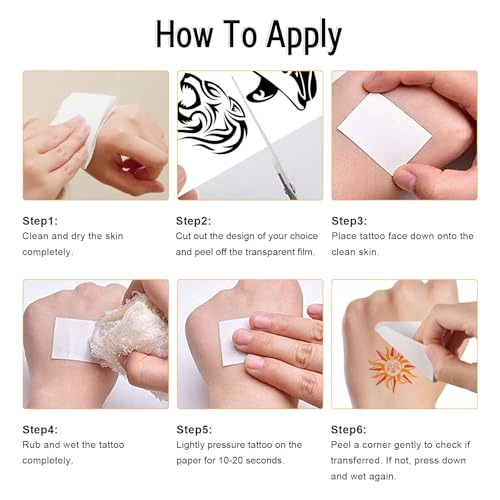 How To Apply

Step1:
Clean and dry the skin completely.

Step2:
Cut out the design of your choice and peel off the transparent film.

Step3:
Place tattoo face down onto the clean skin.

Step4:
Rub and wet the tattoo completely.

Step5:
Lightly pressure tattoo on the paper for 10-20 seconds.

Step6:
Peel a corner gently to check if transferred. If not, press down and wet again.