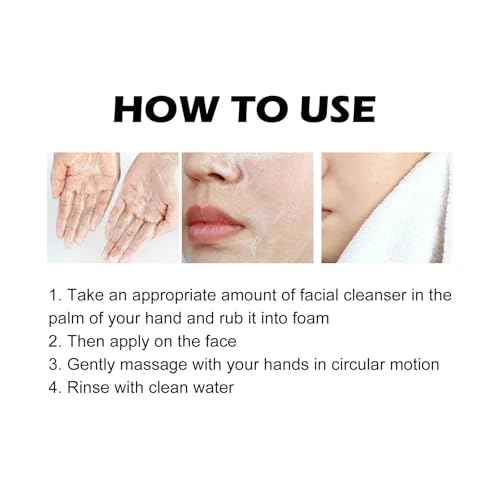 HOW TO USE

1. Take an appropriate amount of facial cleanser in the palm of your hand and rub it into foam
2. Then apply on the face
3. Gently massage with your hands in circular motion
4. Rinse with clean water