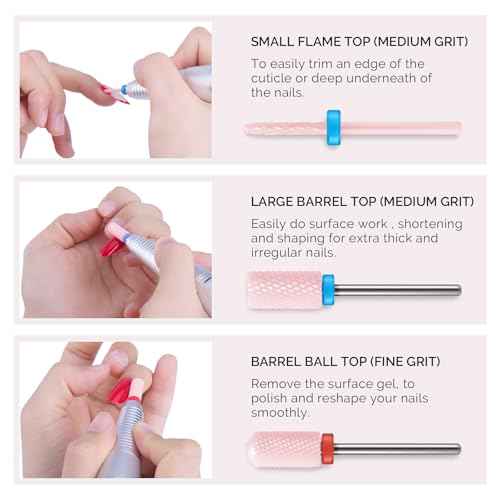 SMALL FLAME TOP (MEDIUM GRIT)

To easily trim an edge of the cuticle or deep underneath of the nails.

LARGE BARREL TOP (MEDIUM GRIT)

Easily do surface work , shortening and shaping for extra thick and irregular nails.

BARREL BALL TOP (FINE GRIT)

Remove the surface gel, to polish and reshape your nails smoothly.