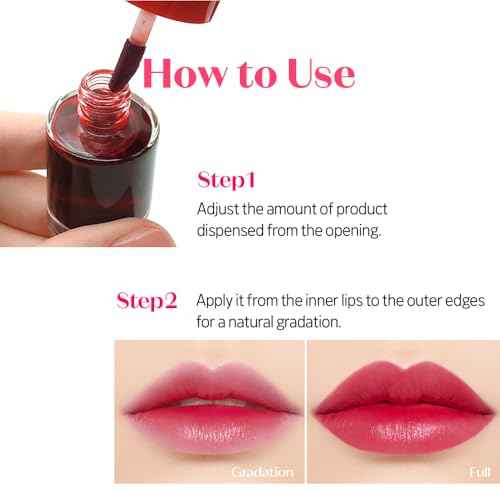 How to Use

Step1
Adjust the amount of product dispensed from the opening.

Step2
Apply it from the inner lips to the outer edges for a natural gradation.

Gradation

Full