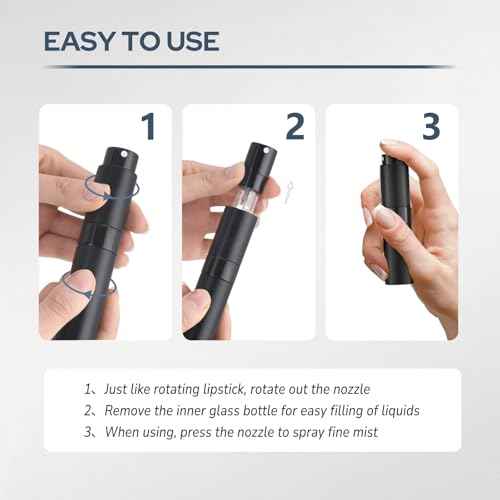 EASY TO USE

1

2

3

1、Just like rotating lipstick, rotate out the nozzle
2、Remove the inner glass bottle for easy filling of liquids
3、When using, press the nozzle to spray fine mist