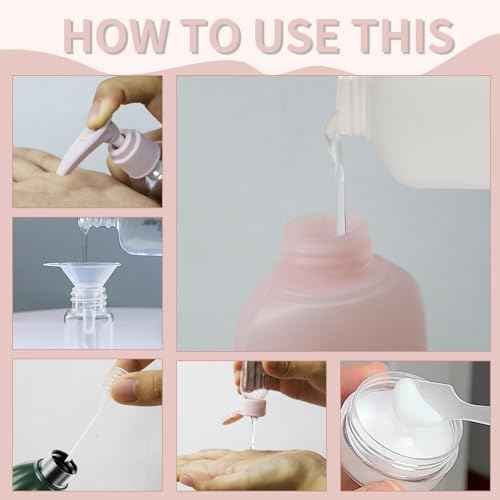 HOW TO USE THIS