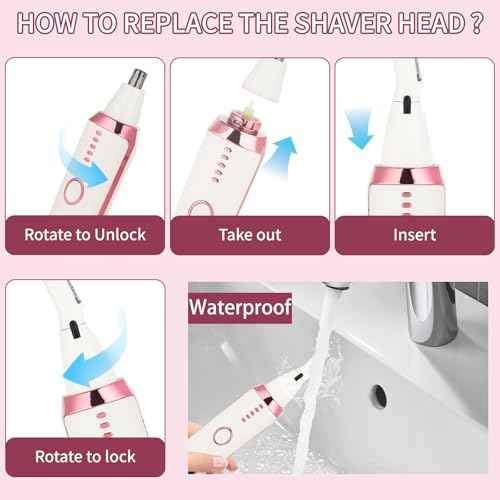 HOW TO REPLACE THE SHAVER HEAD ?

Rotate to Unlock

Take out

Insert

Rotate to lock

Waterproof