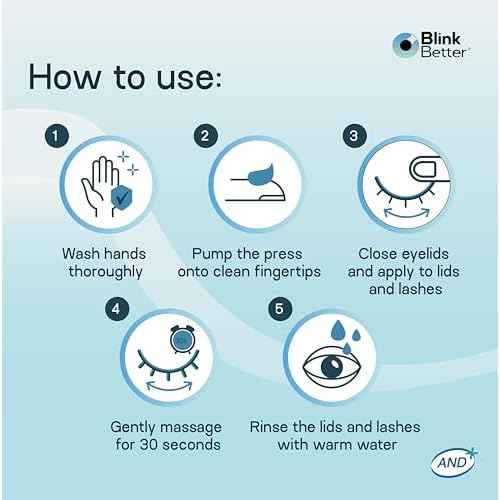 Blink Better

How to use:

1
Wash hands thoroughly

2
Pump the press onto clean fingertips

3
Close eyelids and apply to lids and lashes

4
Gently massage for 30 seconds

5
Rinse the lids and lashes with warm water

AND