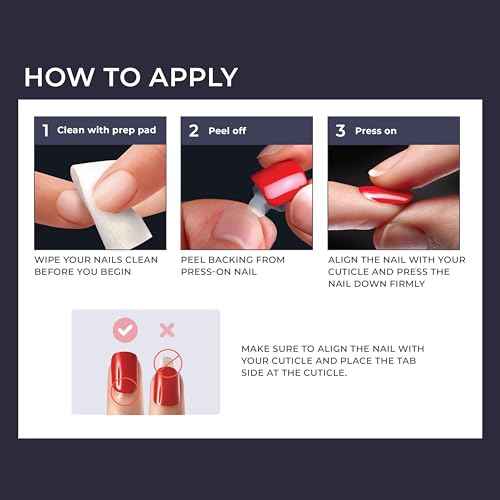 HOW TO APPLY

1 Clean with prep pad

WIPE YOUR NAILS CLEAN BEFORE YOU BEGIN

2 Peel off

PEEL BACKING FROM PRESS-ON NAIL

3 Press on

ALIGN THE NAIL WITH YOUR CUTICLE AND PRESS THE NAIL DOWN FIRMLY

MAKE SURE TO ALIGN THE NAIL WITH YOUR CUTICLE AND PLACE THE TAB SIDE AT THE CUTICLE.