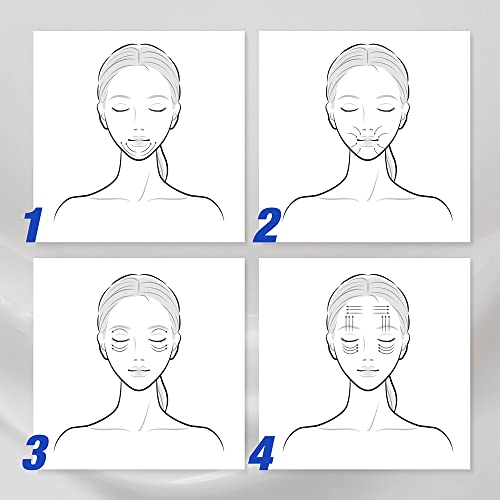 1

2

3

4