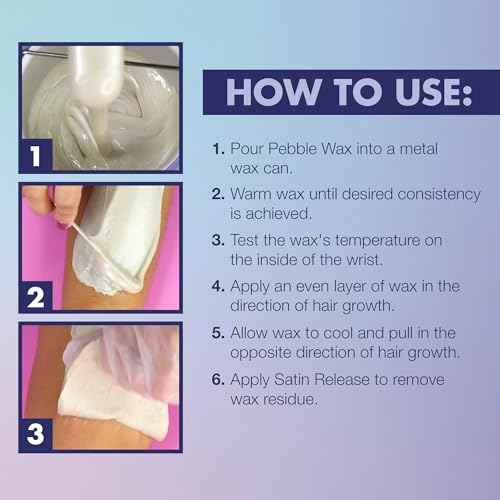 1

2

3

HOW TO USE:

1. Pour Pebble Wax into a metal wax can.

2. Warm wax until desired consistency is achieved.

3. Test the wax's temperature on the inside of the wrist.

4. Apply an even layer of wax in the direction of hair growth.

5. Allow wax to cool and pull in the opposite direction of hair growth.

6. Apply Satin Release to remove wax residue.