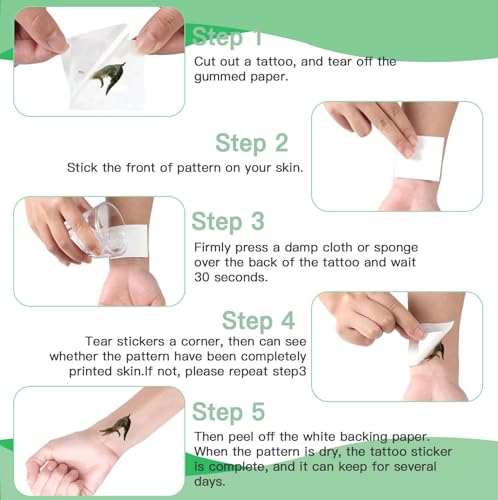 Step 1
Cut out a tattoo, and tear off the gummed paper.

Step 2
Stick the front of pattern on your skin.

Step 3
Firmly press a damp cloth or sponge over the back of the tattoo and wait 30 seconds.

Step 4
Tear stickers a corner, then can see whether the pattern have been completely printed skin.If not, please repeat step3

Step 5
Then peel off the white backing paper. When the pattern is dry, the tattoo sticker is complete, and it can keep for several days.