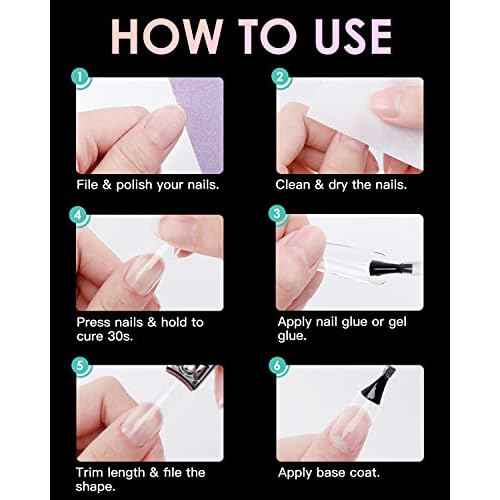 HOW TO USE

1
File & polish your nails.

2
Clean & dry the nails.

4
Press nails & hold to cure 30s.

3
Apply nail glue or gel glue.

5
Trim length & file the shape.

6
Apply base coat.