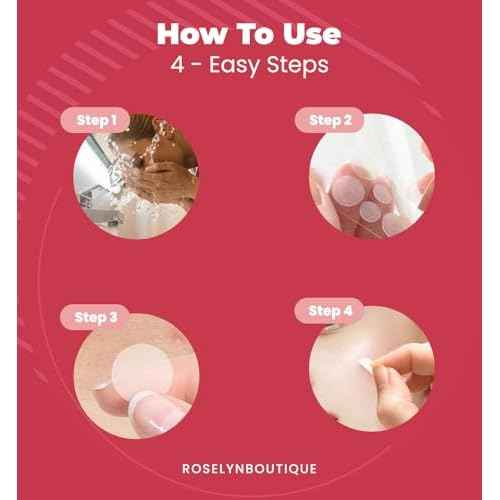 How To Use
4 - Easy Steps

Step 1

Step 2

Step 3

Step 4

ROSELYNBOUTIQUE