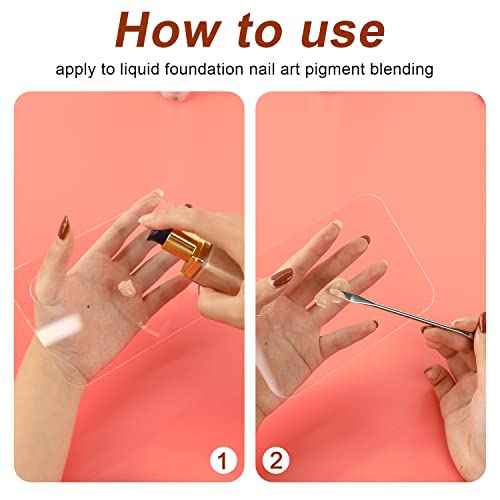 How to use

apply to liquid foundation nail art pigment blending

1

2