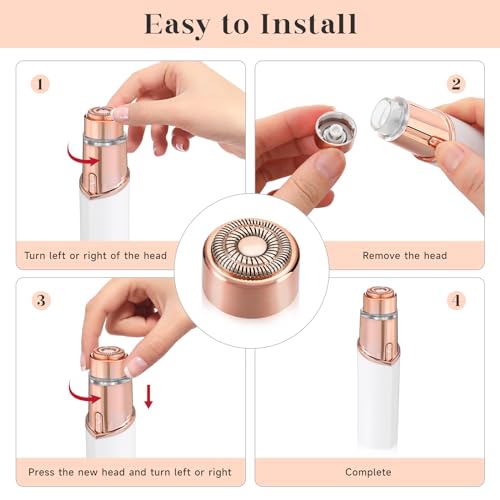 Easy to Install

1

Turn left or right of the head

2

Remove the head

3

Press the new head and turn left or right

4

Complete