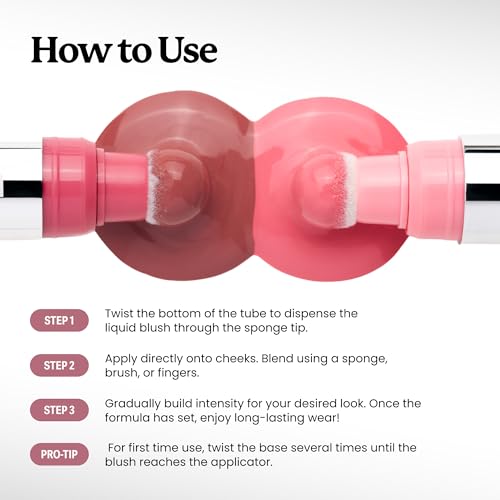 How to Use

STEP 1 Twist the bottom of the tube to dispense the liquid blush through the sponge tip.

STEP 2 Apply directly onto cheeks. Blend using a sponge, brush, or fingers.

STEP 3 Gradually build intensity for your desired look. Once the formula has set, enjoy long-lasting wear!

PRO-TIP For first time use, twist the base several times until the blush reaches the applicator.