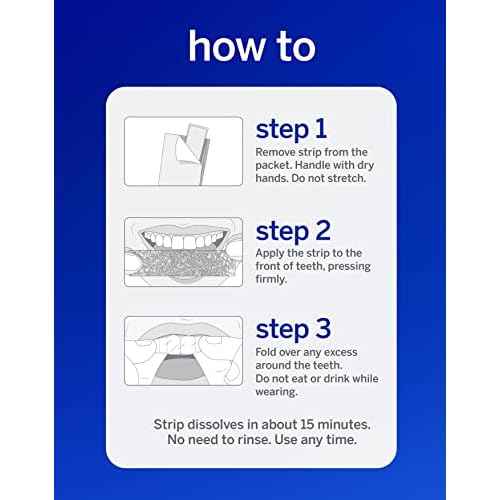 how to

step 1
Remove strip from the packet. Handle with dry hands. Do not stretch.

step 2
Apply the strip to the front of teeth, pressing firmly.

step 3
Fold over any excess around the teeth.
Do not eat or drink while wearing.

Strip dissolves in about 15 minutes.
No need to rinse. Use any time.