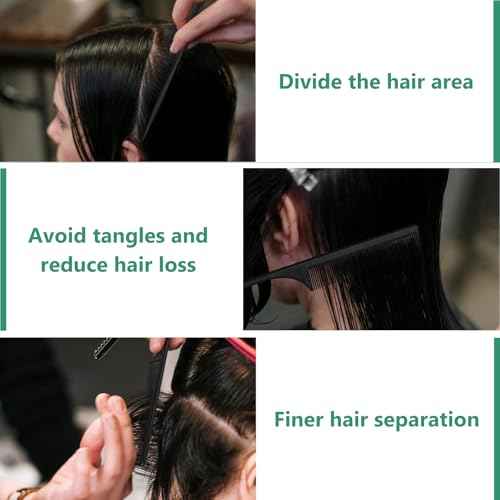 Divide the hair area

Avoid tangles and reduce hair loss

Finer hair separation