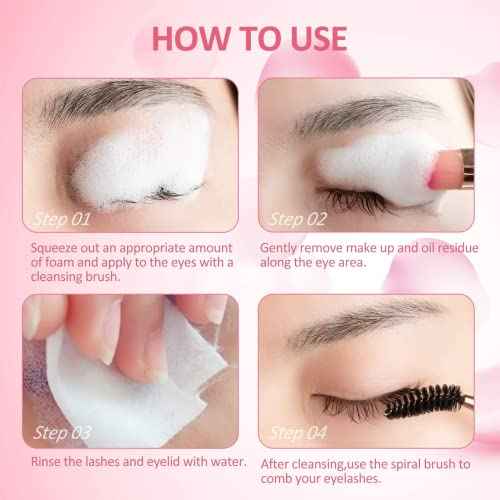 HOW TO USE

Step 01

Squeeze out an appropriate amount of foam and apply to the eyes with a cleansing brush.

Step 02

Gently remove make up and oil residue along the eye area.

Step 03

Rinse the lashes and eyelid with water.

Step 04

After cleansing,use the spiral brush to comb your eyelashes.