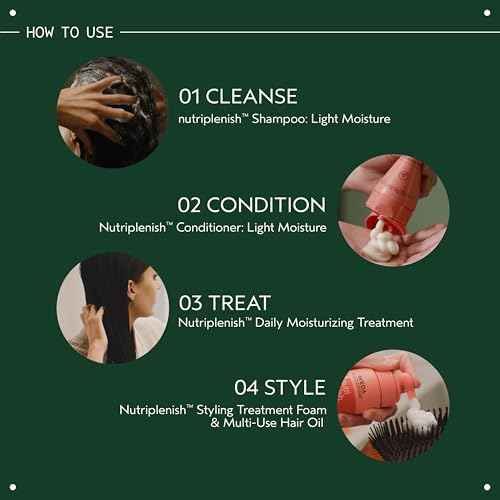 HOW TO USE

01 CLEANSE
nutriplenish™ Shampoo: Light Moisture

02 CONDITION
Nutriplenish™ Conditioner: Light Moisture

03 TREAT
Nutriplenish™ Daily Moisturizing Treatment

04 STYLE
Nutriplenish™ Styling Treatment Foam & Multi-Use Hair Oil