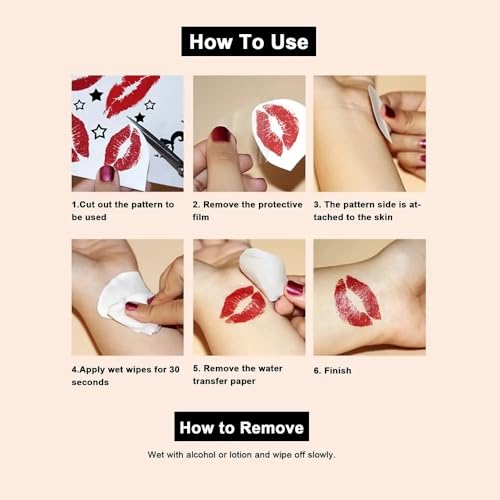 How To Use

1.Cut out the pattern to be used

2. Remove the protective film

3. The pattern side is attached to the skin

4.Apply wet wipes for 30 seconds

5. Remove the water transfer paper

6. Finish

How to Remove

Wet with alcohol or lotion and wipe off slowly.