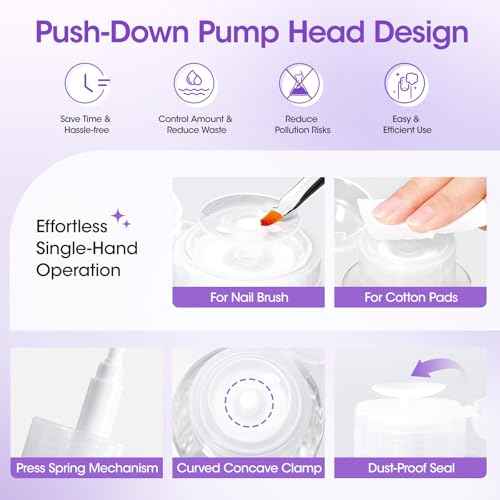 Push-Down Pump Head Design

Save Time & Hassle-free

Control Amount & Reduce Waste

Reduce Pollution Risks

Easy & Efficient Use

Effortless Single-Hand Operation

For Nail Brush

For Cotton Pads

Press Spring Mechanism

Curved Concave Clamp

Dust-Proof Seal