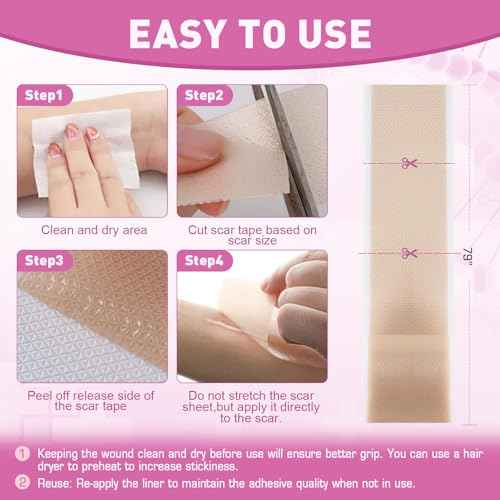 EASY TO USE

Step1

Clean and dry area

Step2

Cut scar tape based on scar size

Step3

Peel off release side of the scar tape

Step4

Do not stretch the scar sheet,but apply it directly to the scar.

79"

1 Keeping the wound clean and dry before use will ensure better grip. You can use a hair dryer to preheat to increase stickiness.

2 Reuse: Re-apply the liner to maintain the adhesive quality when not in use.