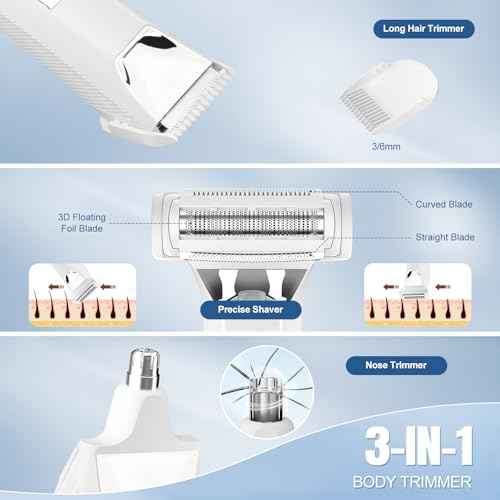 Long Hair Trimmer

3/6mm

3D Floating Foil Blade

Curved Blade

Straight Blade

Precise Shaver

Nose Trimmer

3-IN-1

BODY TRIMMER