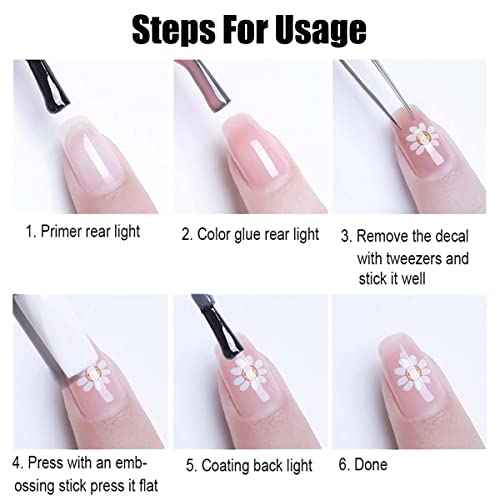 Steps For Usage

1. Primer rear light

2. Color glue rear light

3. Remove the decal with tweezers and stick it well

4. Press with an embossing stick press it flat

5. Coating back light

6. Done