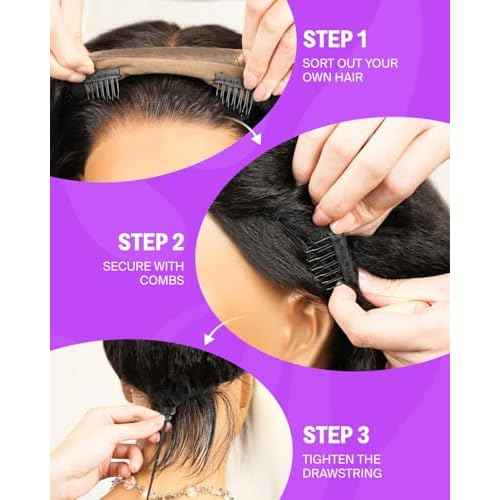 STEP 1
SORT OUT YOUR OWN HAIR

STEP 2
SECURE WITH COMBS

STEP 3
TIGHTEN THE DRAWSTRING