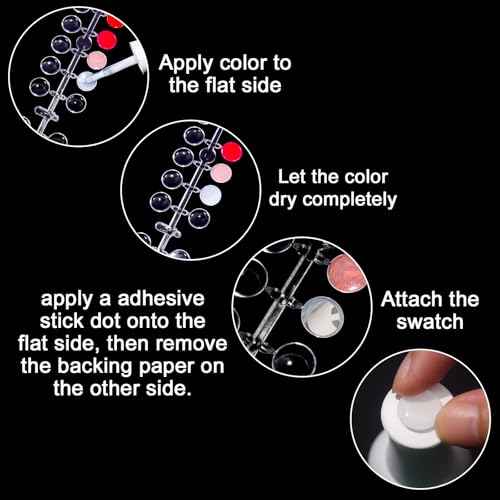 Apply color to the flat side

Let the color dry completely

apply a adhesive stick dot onto the flat side, then remove the backing paper on the other side.

Attach the swatch