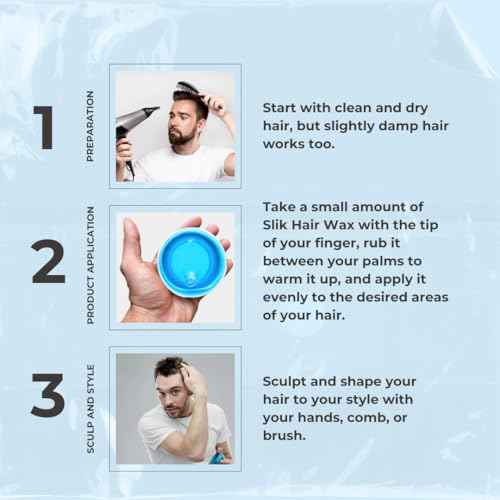 1

PREPARATION

Start with clean and dry hair, but slightly damp hair works too.

2

PRODUCT APPLICATION

Take a small amount of Slik Hair Wax with the tip of your finger, rub it between your palms to warm it up, and apply it evenly to the desired areas of your hair.

3

SCULP AND STYLE

Sculpt and shape your hair to your style with your hands, comb, or brush.