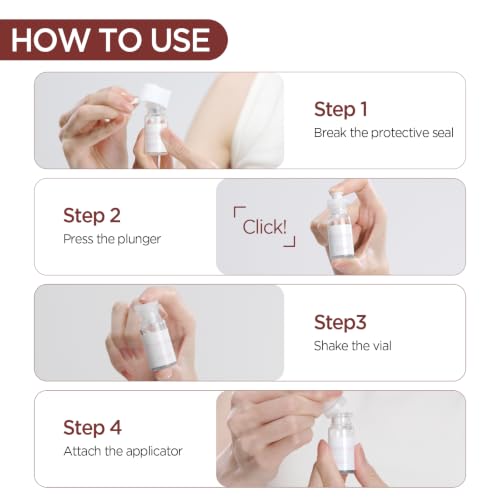 HOW TO USE

Step 1
Break the protective seal

Step 2
Press the plunger

Click!

Step3
Shake the vial

Step 4
Attach the applicator