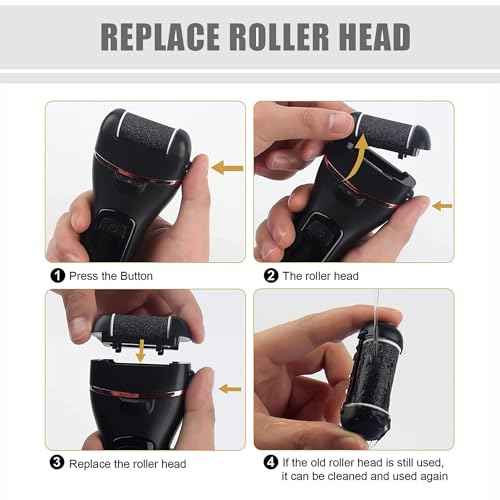 REPLACE ROLLER HEAD

1 Press the Button

2 The roller head

3 Replace the roller head

4 If the old roller head is still used, it can be cleaned and used again