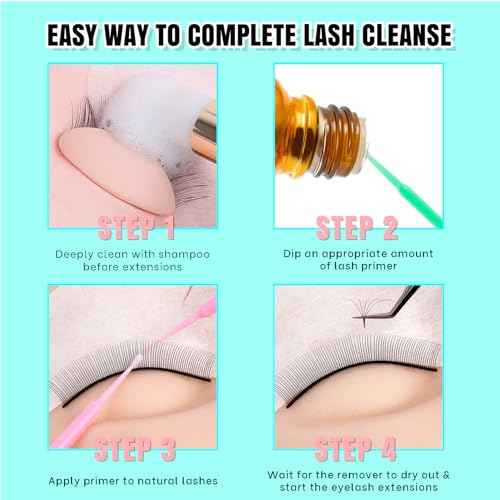 EASY WAY TO COMPLETE LASH CLEANSE

STEP 1

Deeply clean with shampoo before extensions

STEP 2

Dip an appropriate amount of lash primer

STEP 3

Apply primer to natural lashes

STEP 4

Wait for the remover to dry out & start the eyelash extensions