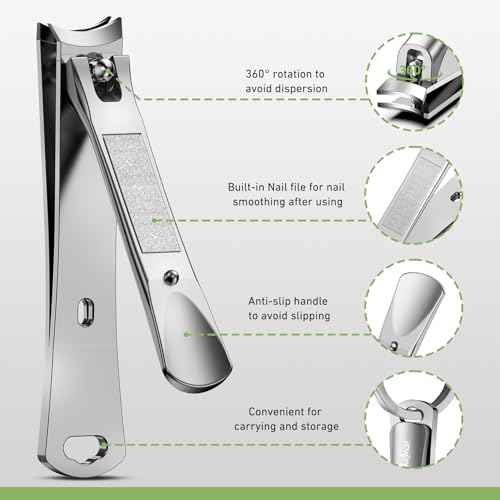 360° rotation to avoid dispersion

360°

Built-in Nail file for nail smoothing after using

Anti-slip handle to avoid slipping

Convenient for carrying and storage