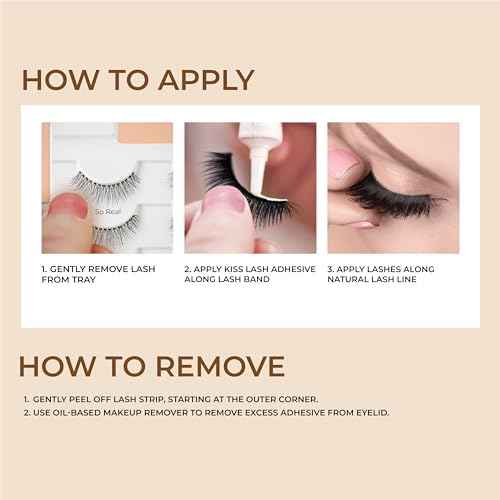 HOW TO APPLY

So Real

1. GENTLY REMOVE LASH FROM TRAY

2. APPLY KISS LASH ADHESIVE ALONG LASH BAND

3. APPLY LASHES ALONG NATURAL LASH LINE

HOW TO REMOVE

1. GENTLY PEEL OFF LASH STRIP, STARTING AT THE OUTER CORNER.
2. USE OIL-BASED MAKEUP REMOVER TO REMOVE EXCESS ADHESIVE FROM EYELID.