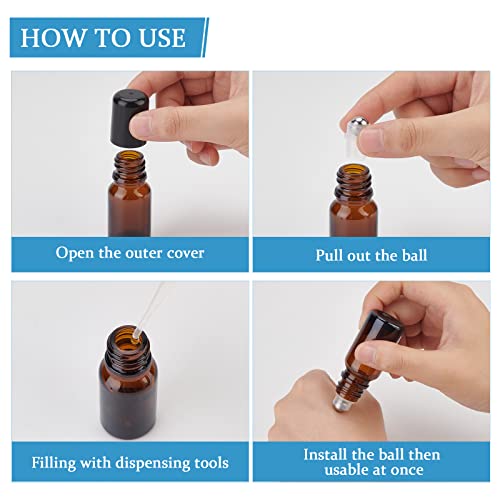 HOW TO USE

Open the outer cover

Pull out the ball

Filling with dispensing tools

Install the ball then usable at once