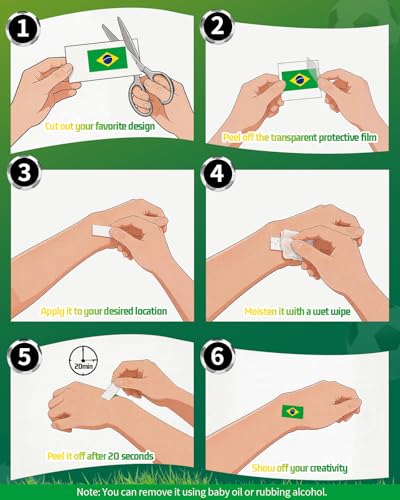 1
Cut out your favorite design

2
Peel off the transparent protective film

3
Apply it to your desired location

4
Moisten it with a wet wipe

5
20min
Peel it off after 20 seconds

6
Show off your creativity

Note: You can remove it using baby oil or rubbing alcohol.