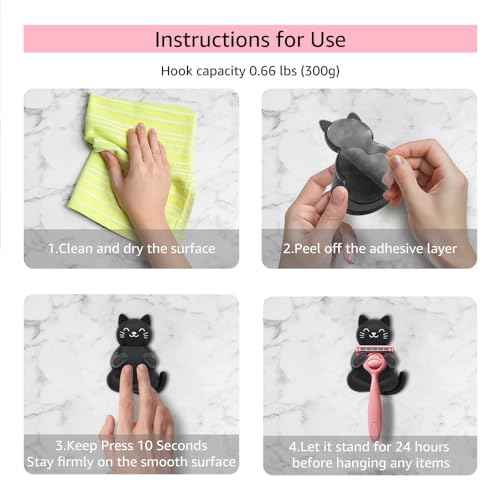 Instructions for Use

Hook capacity 0.66 lbs (300g)

1.Clean and dry the surface

2.Peel off the adhesive layer

3.Keep Press 10 Seconds
Stay firmly on the smooth surface

4.Let it stand for 24 hours
before hanging any items