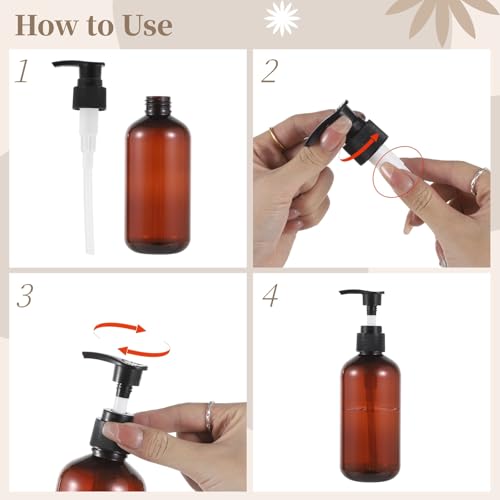 How to Use

1

2

3

4